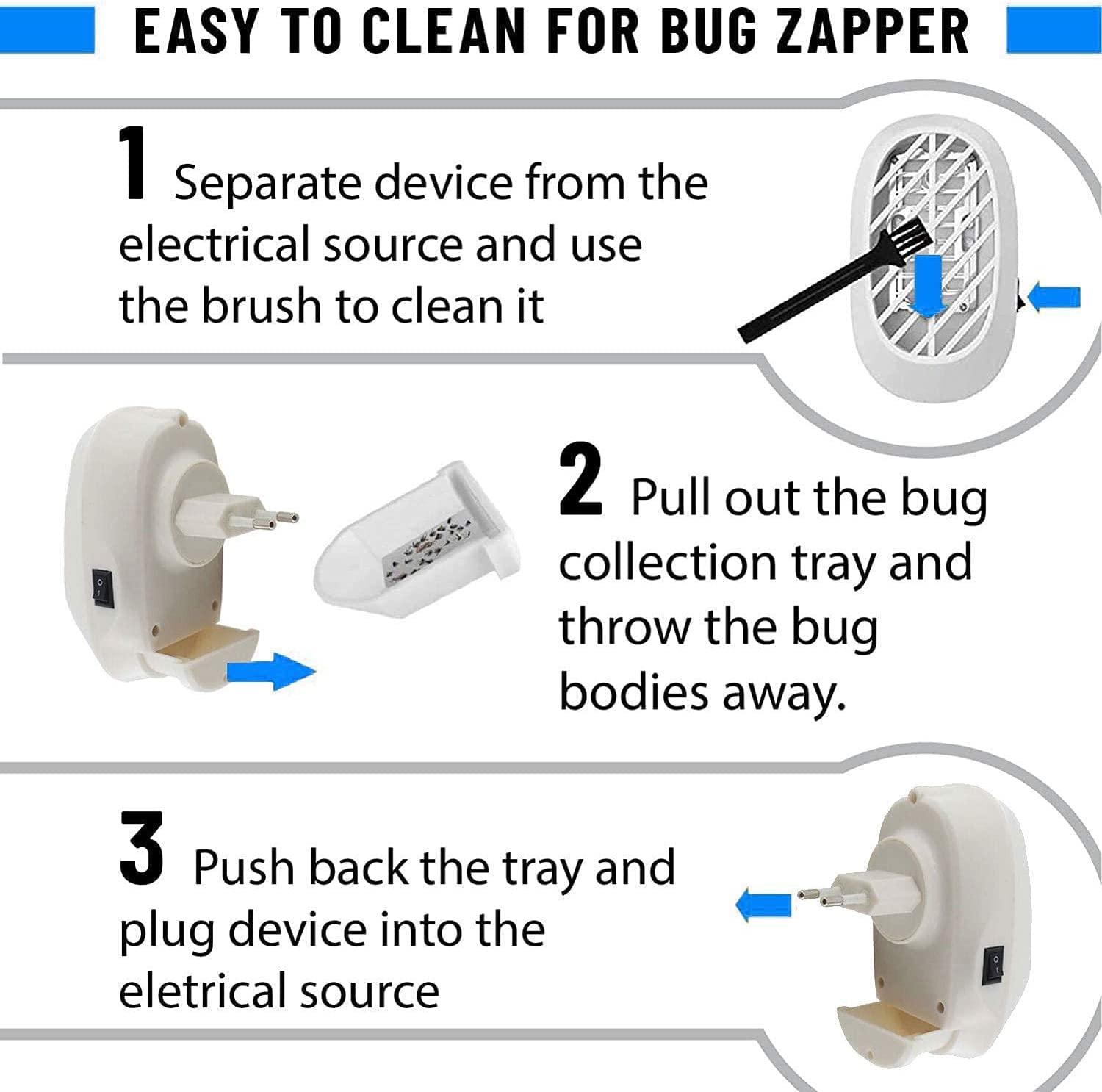 EASY TO CLEAN FOR BUG ZAPPER

1 Separate device from the electrical source and use the brush to clean it

2 Pull out the bug collection tray and throw the bug bodies away.

3 Push back the tray and plug device into the eletrical source